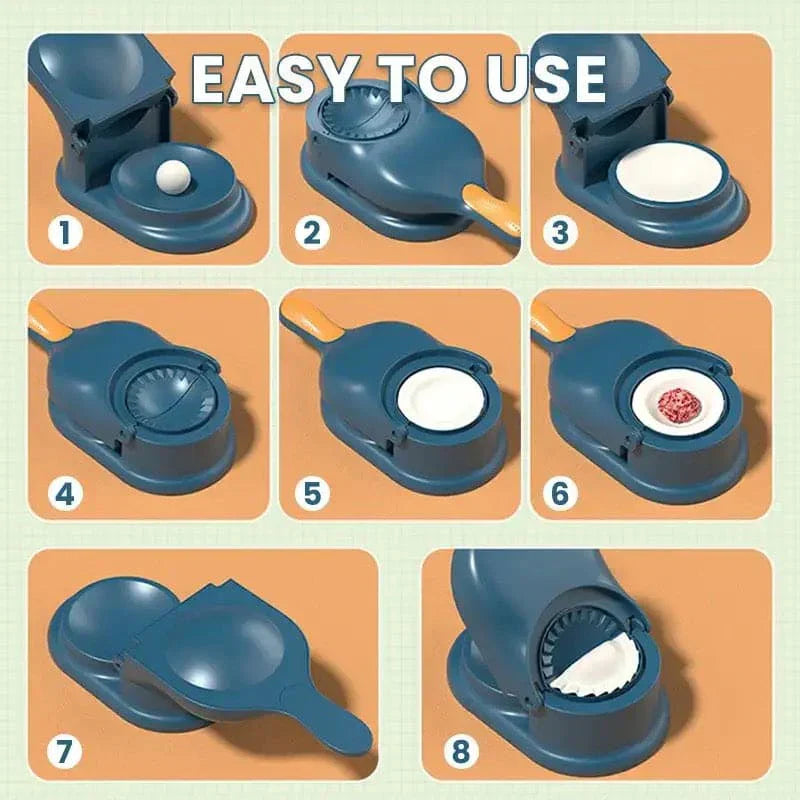 EASY TO USE

1

2

3

4

5

6

7

8